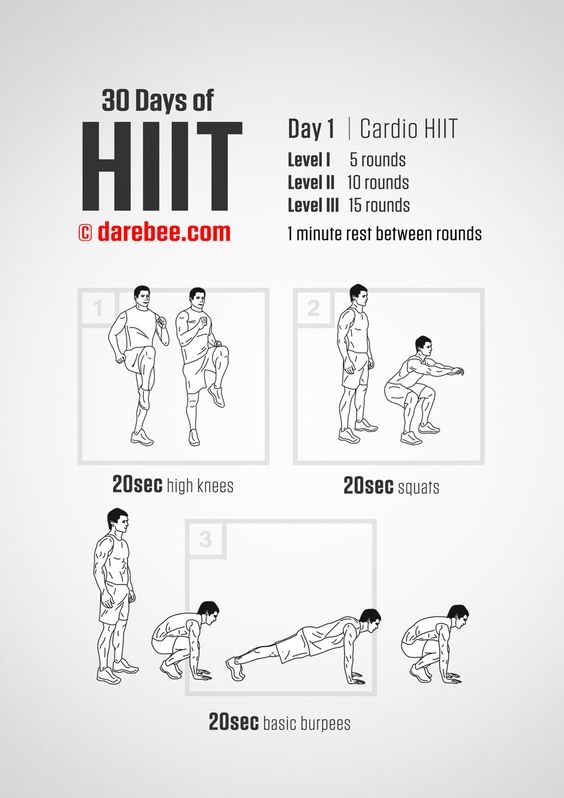 30 Days of
HIIT
© darebee.com

Day 1 | Cardio HIIT
Level I 5 rounds
Level II 10 rounds
Level III 15 rounds
1 minute rest between rounds

1

20sec high knees

2

20sec squats

3

20sec basic burpees